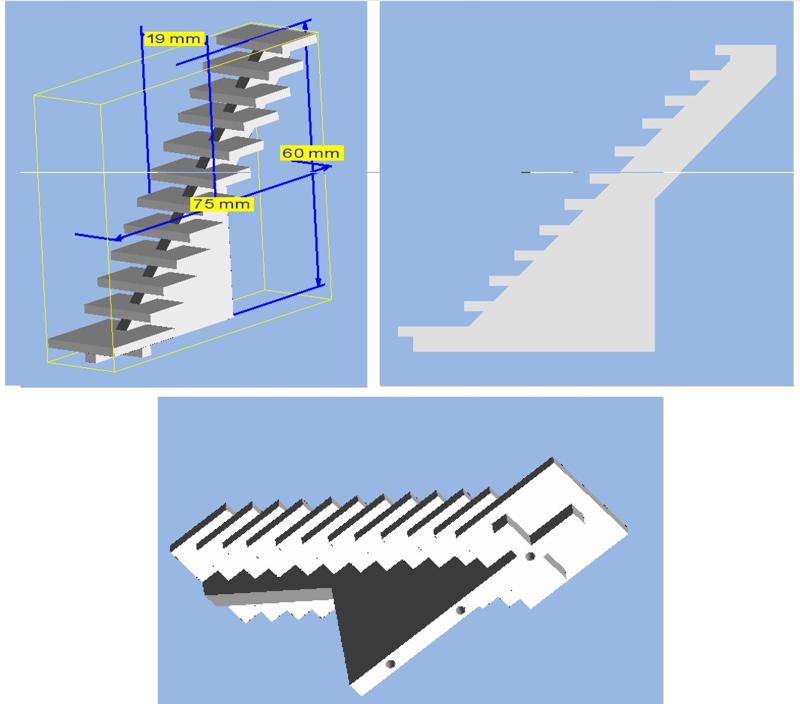 19 mm
60 mm
75 mm