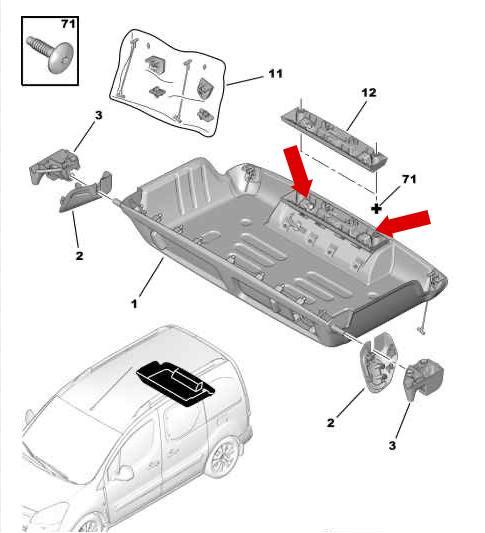 71

11

12

3

71

2

1

2

3