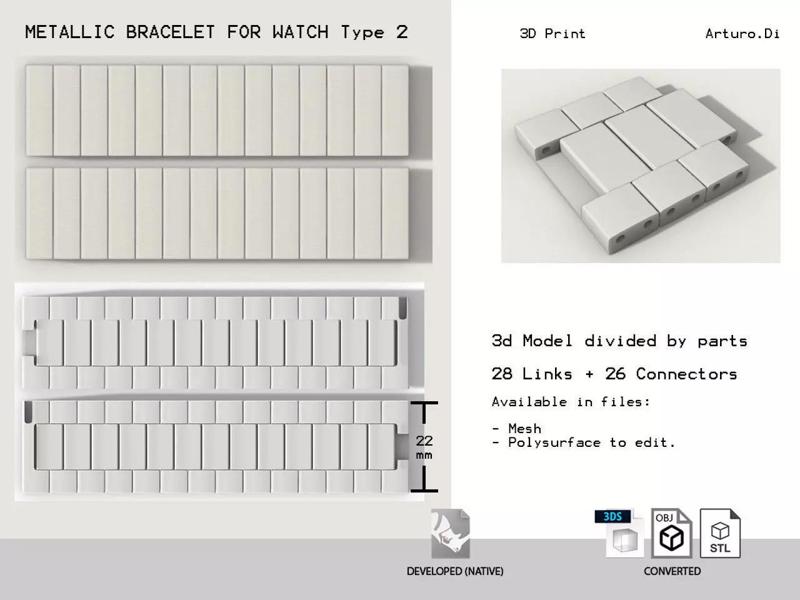 METALLIC BRACELET FOR WATCH Type 2

3D Print

Arturo.Di

22 mm

3d Model divided by parts

28 Links + 26 Connectors

Available in files:

- Mesh
- Polysurface to edit.

DEVELOPED (NATIVE)

3DS

OBJ

STL

CONVERTED