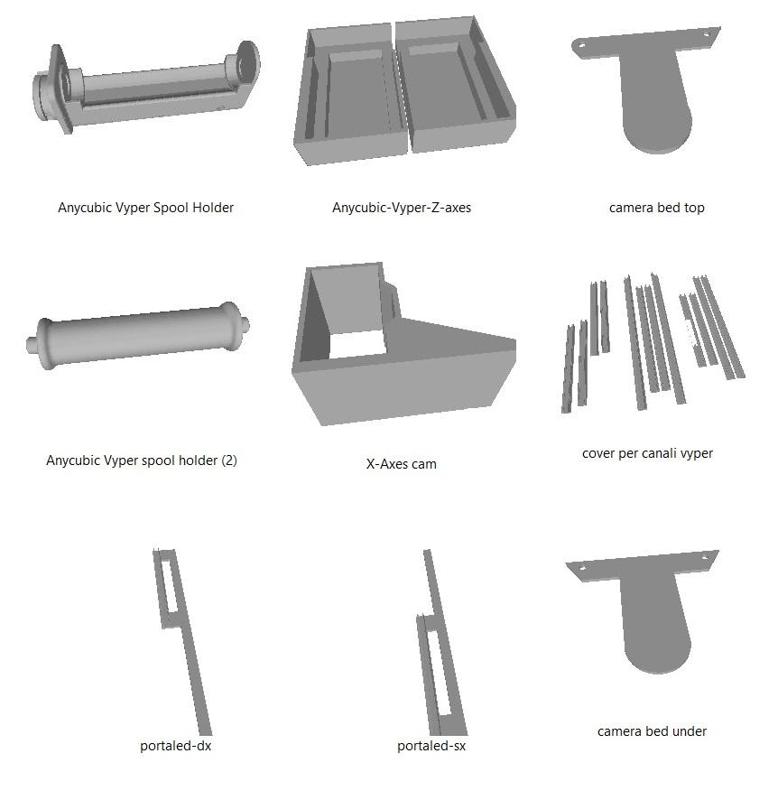 Anycubic Vyper Spool Holder

Anycubic-Vyper-Z-axes

camera bed top

Anycubic Vyper spool holder (2)

X-Axes cam

cover per canali vyper

portaled-dx

portaled-sx

camera bed under