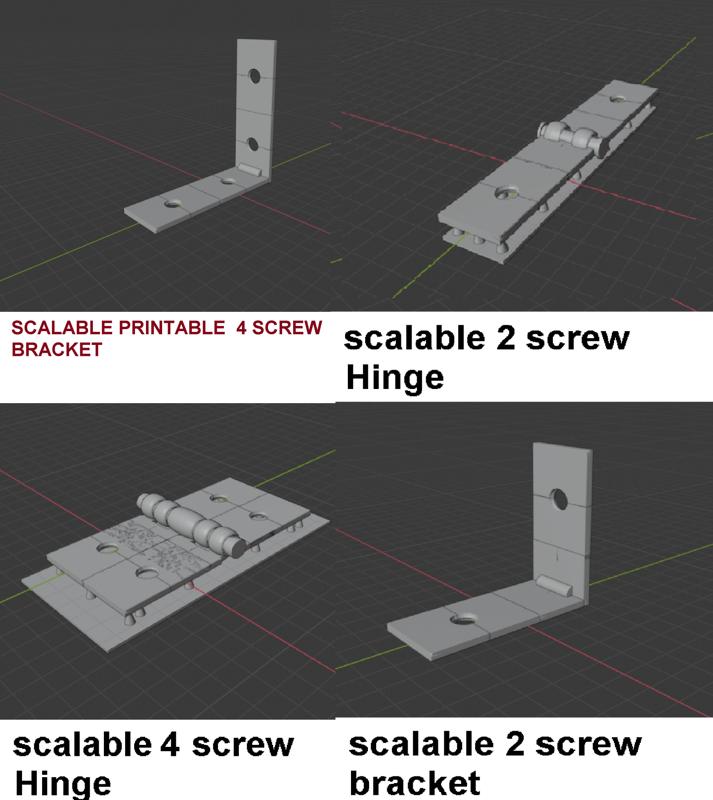 SCALABLE PRINTABLE 4 SCREW BRACKET

scalable 2 screw Hinge

scalable 4 screw Hinge

scalable 2 screw bracket