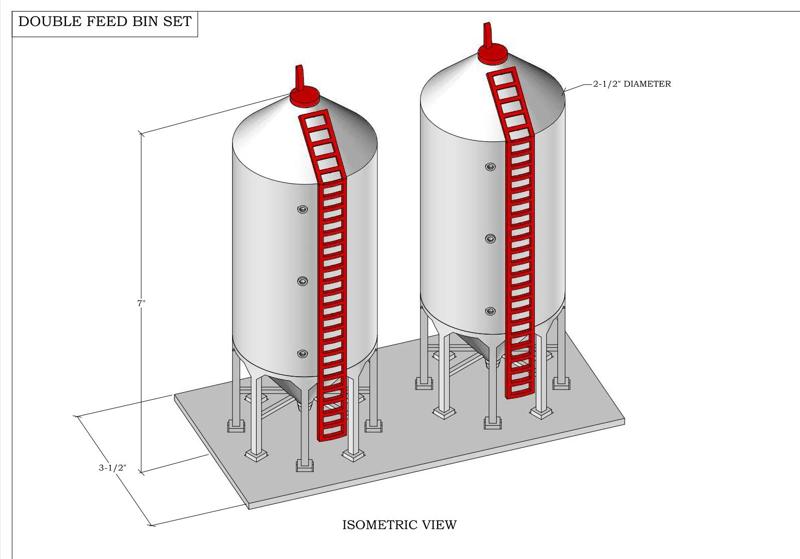 DOUBLE FEED BIN SET

2-1/2" DIAMETER

7"

3-1/2"

ISOMETRIC VIEW