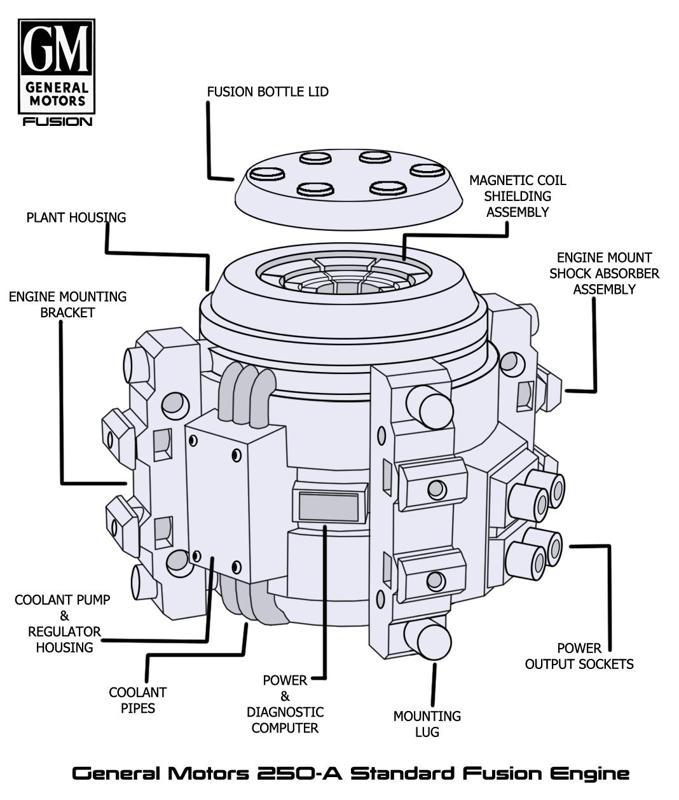 GM
GENERAL MOTORS
FUSION

FUSION BOTTLE LID

MAGNETIC COIL SHIELDING ASSEMBLY

PLANT HOUSING

ENGINE MOUNT SHOCK ABSORBER ASSEMBLY

ENGINE MOUNTING BRACKET

COOLANT PUMP & REGULATOR HOUSING

COOLANT PIPES

POWER & DIAGNOSTIC COMPUTER

MOUNTING LUG

POWER OUTPUT SOCKETS

General Motors 250-A Standard Fusion Engine