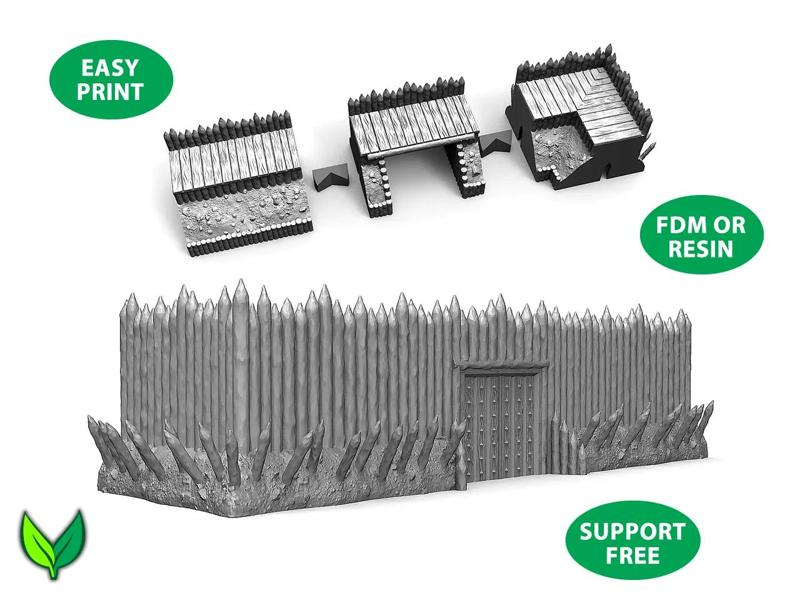 EASY PRINT

FDM OR RESIN

SUPPORT FREE