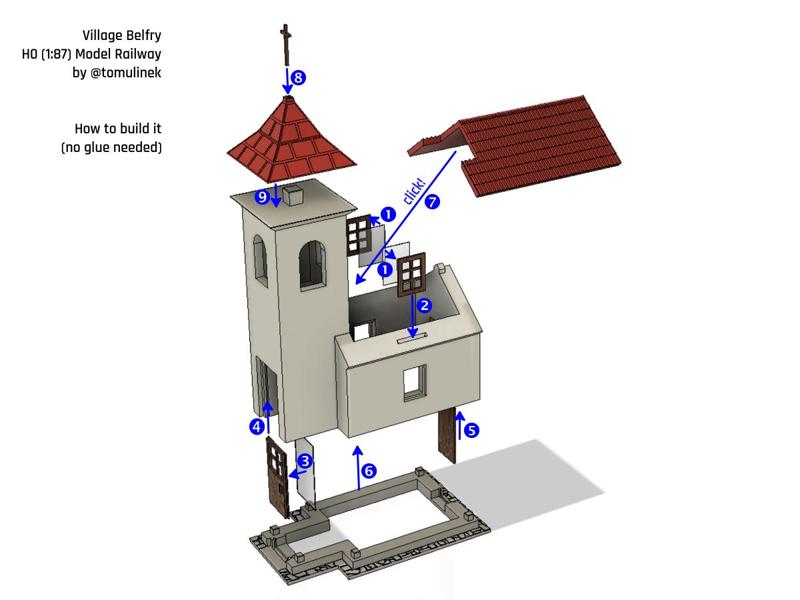 Village Belfry
H0 (1:87) Model Railway
by @tomulinek

How to build it
(no glue needed)

8
9
1
click!
7
1
2
4
3
6
5