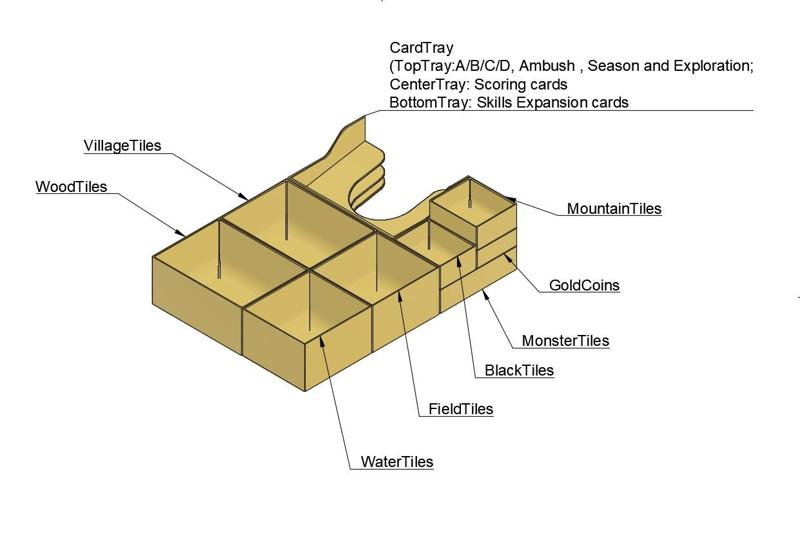 CardTray
(TopTray:A/B/C/D, Ambush , Season and Exploration;
CenterTray: Scoring cards
BottomTray: Skills Expansion cards

VillageTiles

WoodTiles

MountainTiles

GoldCoins

MonsterTiles

BlackTiles

FieldTiles

WaterTiles