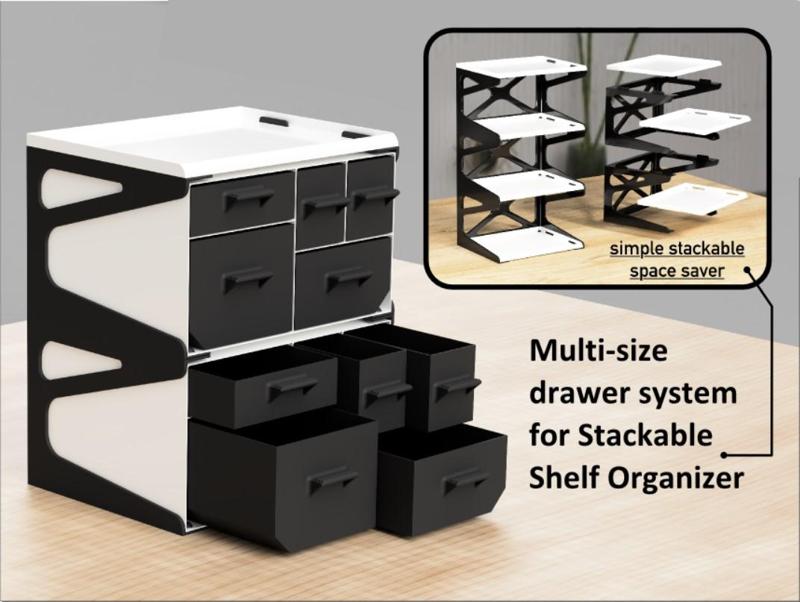 simple stackable
space saver

Multi-size drawer system for Stackable Shelf Organizer