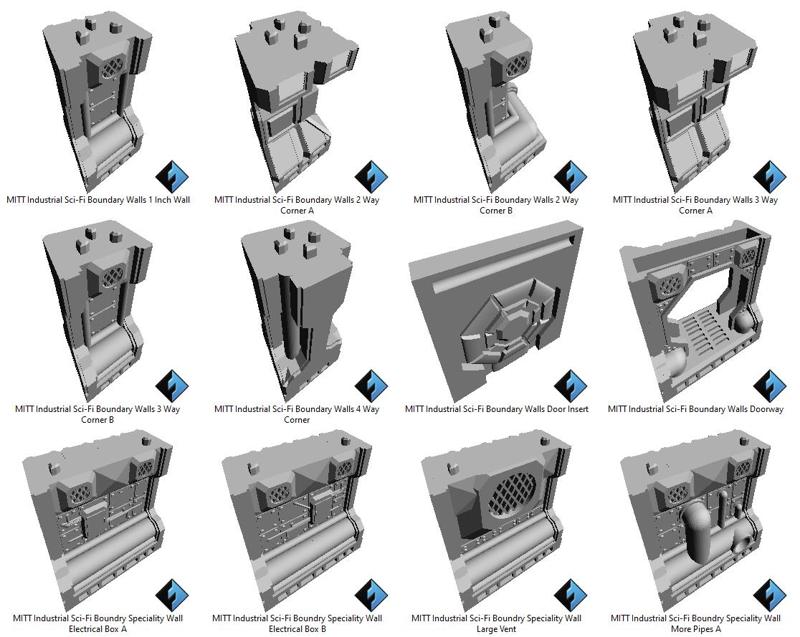 MITT Industrial Sci-Fi Boundary Walls 1 Inch Wall

MITT Industrial Sci-Fi Boundary Walls 2 Way Corner A

MITT Industrial Sci-Fi Boundary Walls 2 Way Corner B

MITT Industrial Sci-Fi Boundary Walls 3 Way Corner A

MITT Industrial Sci-Fi Boundary Walls 3 Way Corner B

MITT Industrial Sci-Fi Boundary Walls 4 Way Corner

MITT Industrial Sci-Fi Boundary Walls Door Insert

MITT Industrial Sci-Fi Boundary Walls Doorway

MITT Industrial Sci-Fi Boundry Speciality Wall Electrical Box A

MITT Industrial Sci-Fi Boundry Speciality Wall Electrical Box B

MITT Industrial Sci-Fi Boundry Speciality Wall Large Vent

MITT Industrial Sci-Fi Boundry Speciality Wall More Pipes A