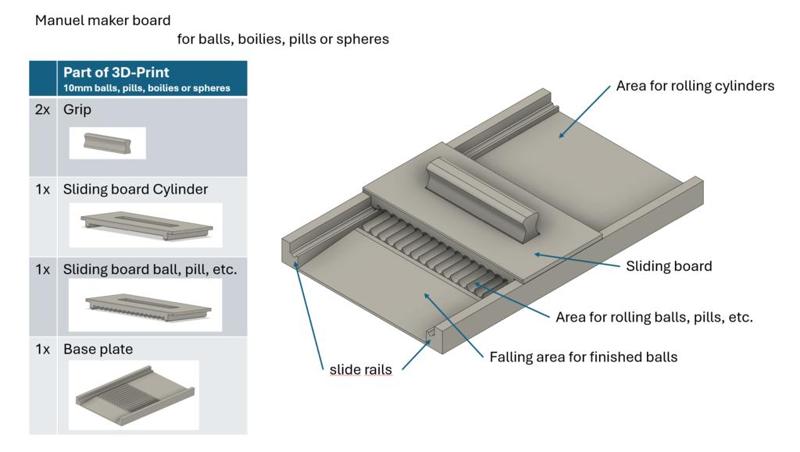 Manuel maker board

for balls, boilies, pills or spheres

| | Part of 3D-Print 10mm balls, pills, boilies or spheres |
|---|---|
| 2x | Grip |
| 1x | Sliding board Cylinder |
| 1x | Sliding board ball, pill, etc. |
| 1x | Base plate |

Area for rolling cylinders

Sliding board

Area for rolling balls, pills, etc.

Falling area for finished balls

slide rails