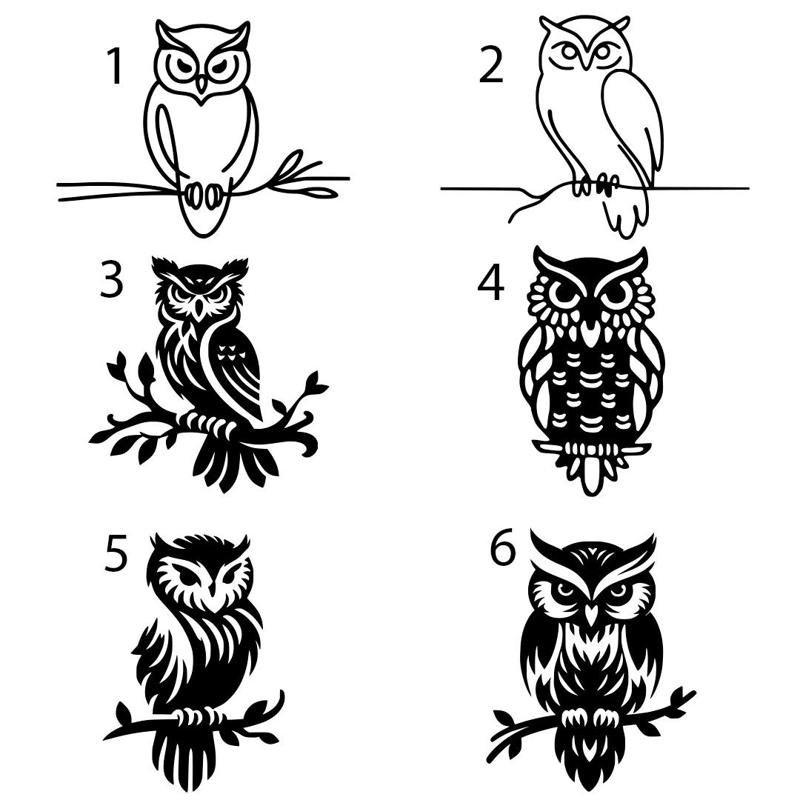 1

2

3

4

5

6