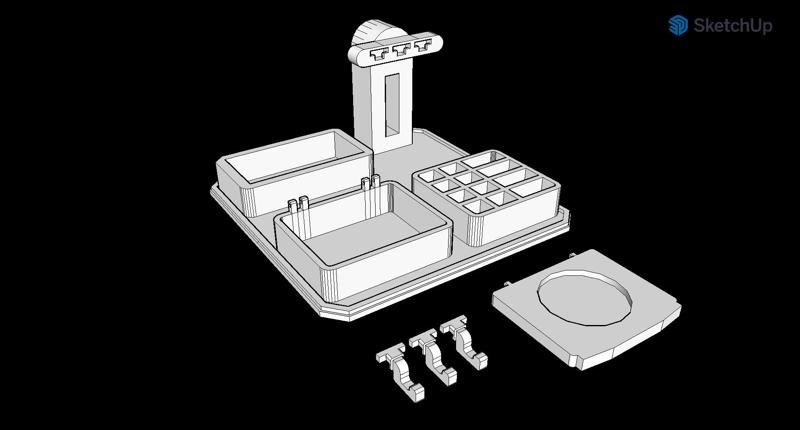 SketchUp