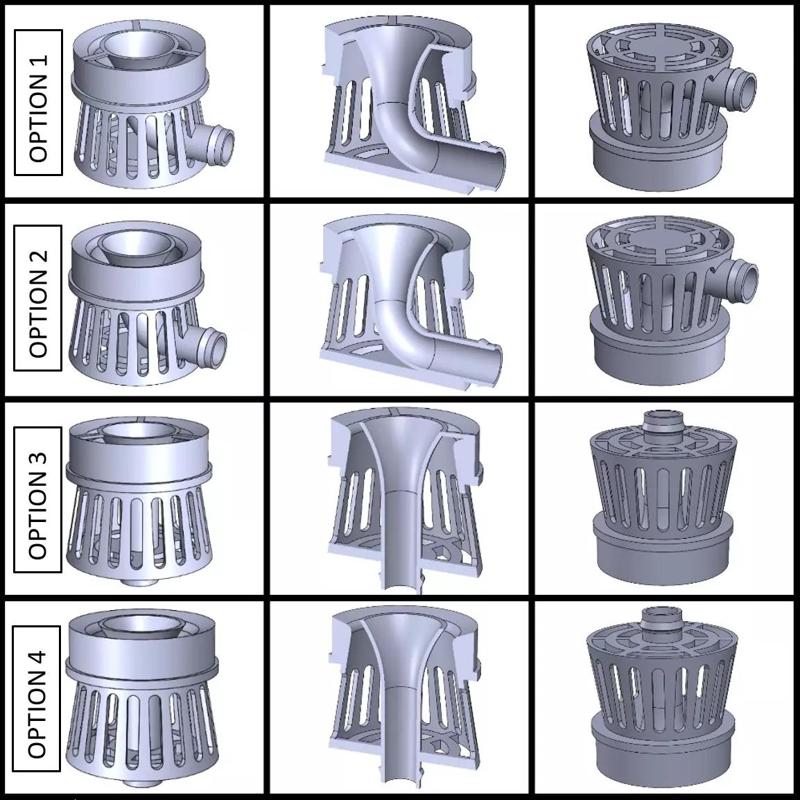 OPTION 1

OPTION 2

OPTION 3

OPTION 4