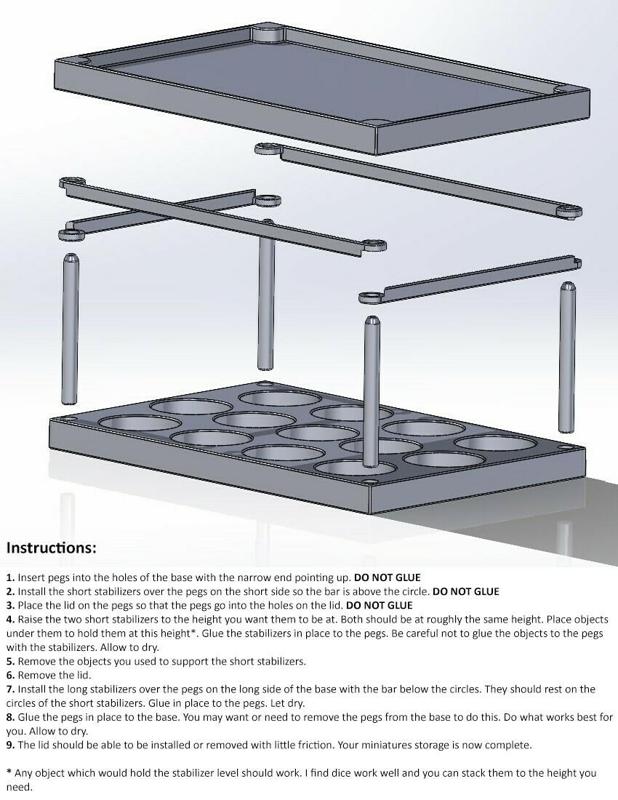 Instructions:

1. Insert pegs into the holes of the base with the narrow end pointing up. DO NOT GLUE
2. Install the short stabilizers over the pegs on the short side so the bar is above the circle. DO NOT GLUE
3. Place the lid on the pegs so that the pegs go into the holes on the lid. DO NOT GLUE
4. Raise the two short stabilizers to the height you want them to be at. Both should be at roughly the same height. Place objects under them to hold them at this height*. Glue the stabilizers in place to the pegs. Be careful not to glue the objects to the pegs with the stabilizers. Allow to dry.
5. Remove the objects you used to support the short stabilizers.
6. Remove the lid.
7. Install the long stabilizers over the pegs on the long side of the base with the bar below the circles. They should rest on the circles of the short stabilizers. Glue in place to the pegs. Let dry.
8. Glue the pegs in place to the base. You may want or need to remove the pegs from the base to do this. Do what works best for you. Allow to dry.
9. The lid should be able to be installed or removed with little friction. Your miniatures storage is now complete.

* Any object which would hold the stabilizer level should work. I find dice work well and you can stack them to the height you need.