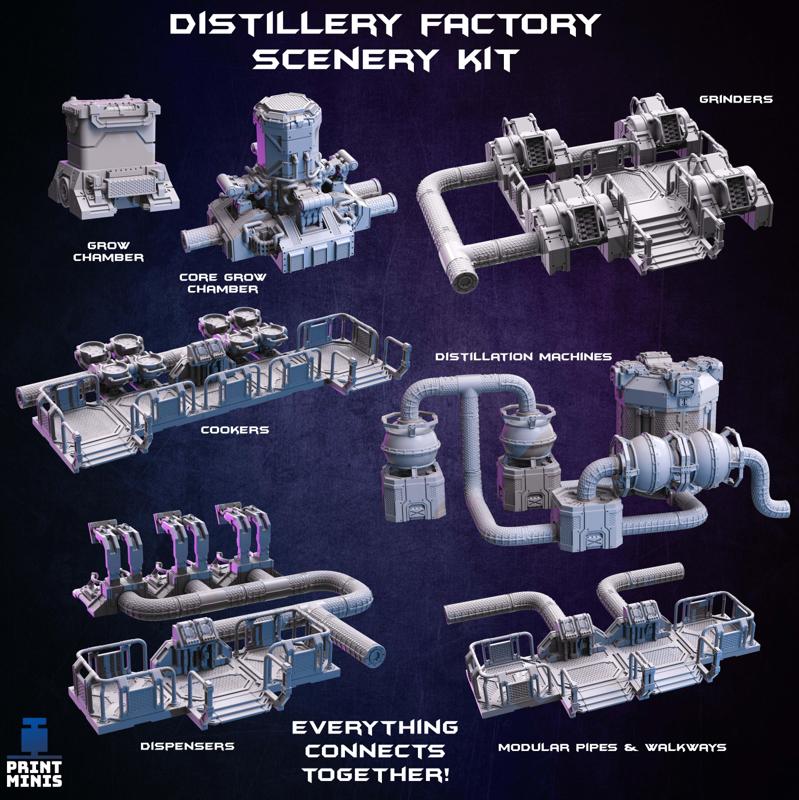 DISTILLERY FACTORY SCENERY KIT

GROW CHAMBER

CORE GROW CHAMBER

GRINDERS

COOKERS

DISTILLATION MACHINES

DISPENSERS

EVERYTHING CONNECTS TOGETHER!

MODULAR PIPES & WALKWAYS

PRINT MINIS