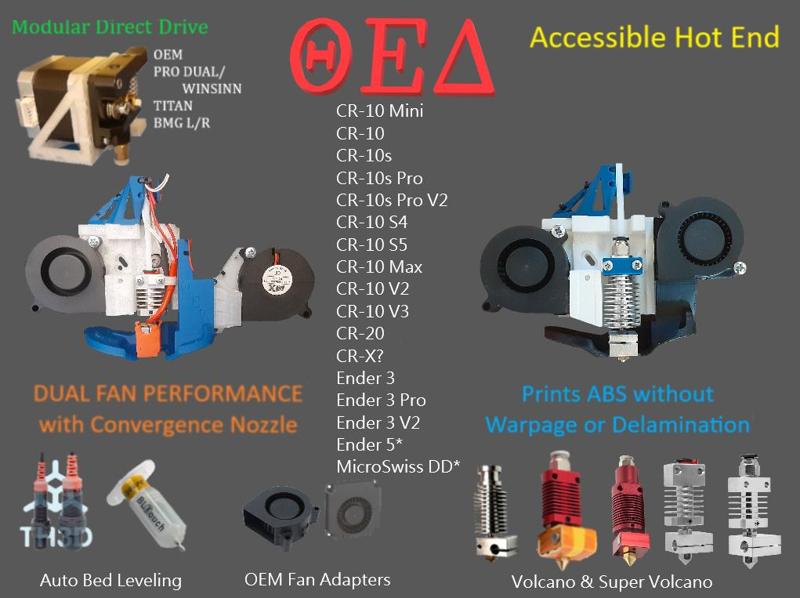 Modular Direct Drive

OEM
PRO DUAL/
WINSINN
TITAN
BMG L/R

ΘΕΔ

Accessible Hot End

CR-10 Mini
CR-10
CR-10s
CR-10s Pro
CR-10s Pro V2
CR-10 S4
CR-10 S5
CR-10 Max
CR-10 V2
CR-10 V3
CR-20
CR-X?
Ender 3
Ender 3 Pro
Ender 3 V2
Ender 5*
MicroSwiss DD*

DUAL FAN PERFORMANCE
with Convergence Nozzle

Prints ABS without
Warpage or Delamination

TH3D

BLTouch

Auto Bed Leveling

OEM Fan Adapters

Volcano & Super Volcano