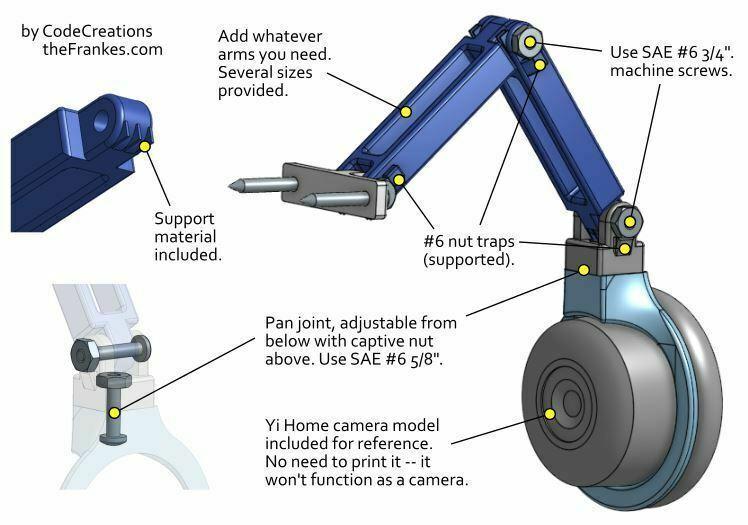 by CodeCreations
theFrankes.com

Add whatever arms you need. Several sizes provided.

Use SAE #6 3/4". machine screws.

Support material included.

#6 nut traps (supported).

Pan joint, adjustable from below with captive nut above. Use SAE #6 5/8".

Yi Home camera model included for reference. No need to print it -- it won't function as a camera.