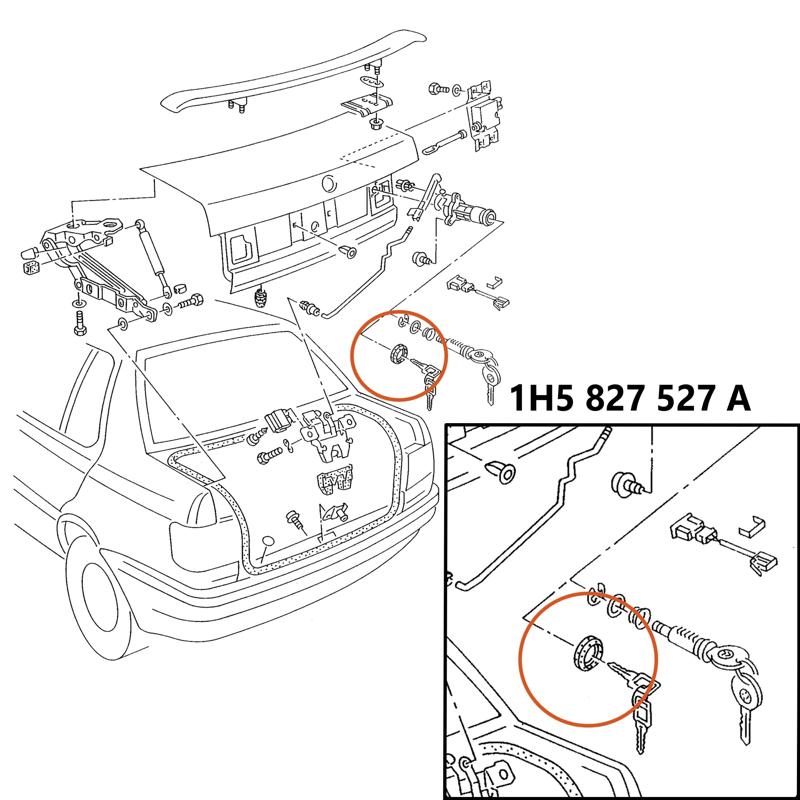 1H5 827 527 A