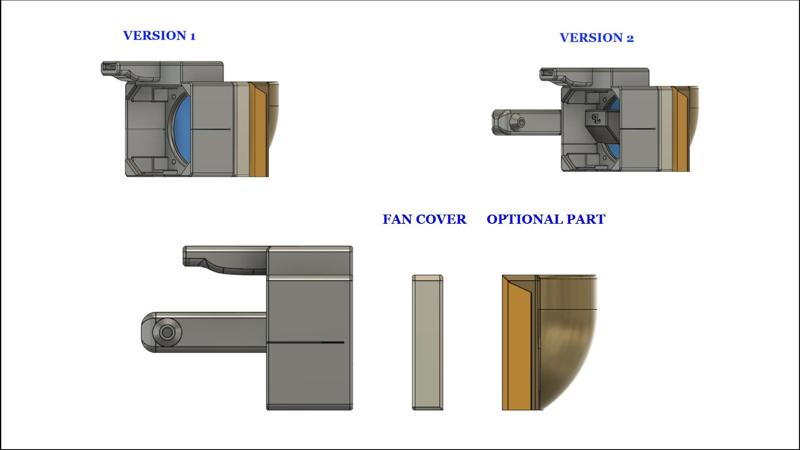 VERSION 1

VERSION 2

FAN COVER

OPTIONAL PART