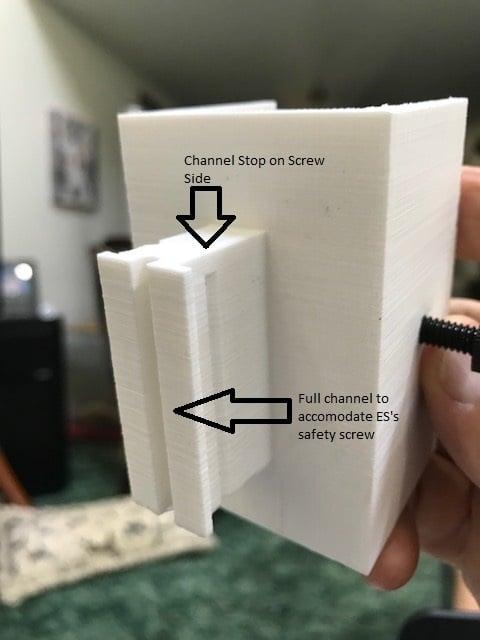 Channel Stop on Screw Side

Full channel to accomodate ES's safety screw