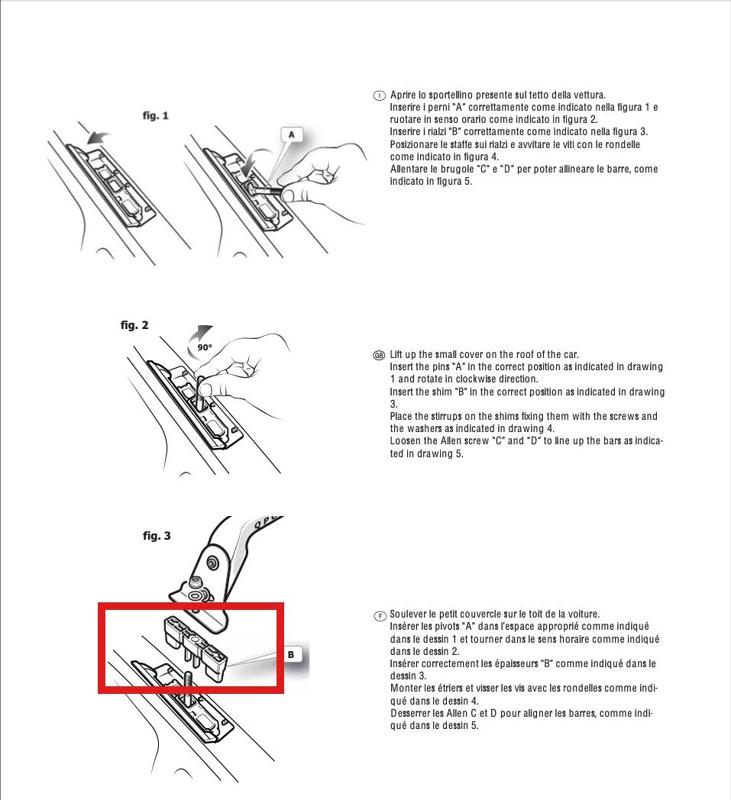 fig. 1

A

I Aprire lo sportellino presente sul tetto della vettura.
Inserire i perni "A" correttamente come indicato nella figura 1 e ruotare in senso orario come indicato in figura 2.
Inserire i rialzi "B" correttamente come indicato nella figura 3.
Posizionare le staffe sui rialzi e avvitare le viti con le rondelle come indicato in figura 4.
Allentare le brugole "C" e "D" per poter allineare le barre, come indicato in figura 5.

fig. 2

90°

GB Lift up the small cover on the roof of the car.
Insert the pins "A" in the correct position as indicated in drawing 1 and rotate in clockwise direction.
Insert the shim "B" in the correct position as indicated in drawing 3.
Place the stirrups on the shims fixing them with the screws and the washers as indicated in drawing 4.
Loosen the Allen screw "C" and "D" to line up the bars as indicated in drawing 5.

fig. 3

B

F Soulever le petit couvercle sur le toit de la voiture.
Insérer les pivots "A" dans l'espace approprié comme indiqué dans le dessin 1 et tourner dans le sens horaire comme indiqué dans le dessin 2.
Insérer correctement les épaisseurs "B" comme indiqué dans le dessin 3.
Monter les étriers et visser les vis avec les rondelles comme indiqué dans le dessin 4.
Desserrer les Allen C et D pour aligner les barres, comme indiqué dans le dessin 5.