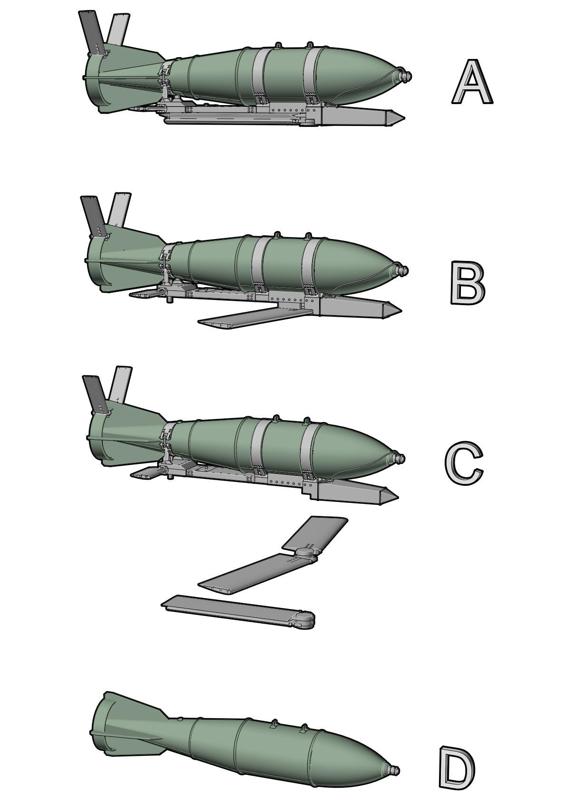 A

B

C

D