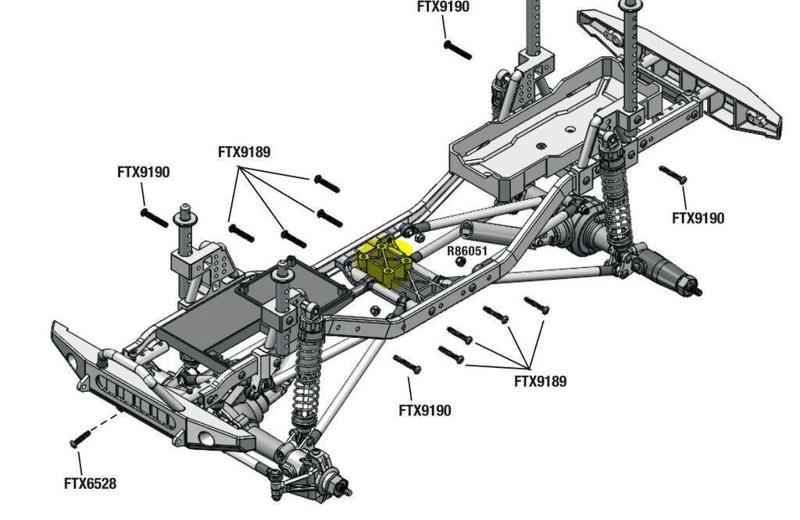 FTX9190

FTX9189

FTX9190

FTX9190

R86051

FTX9189

FTX9190

FTX6528