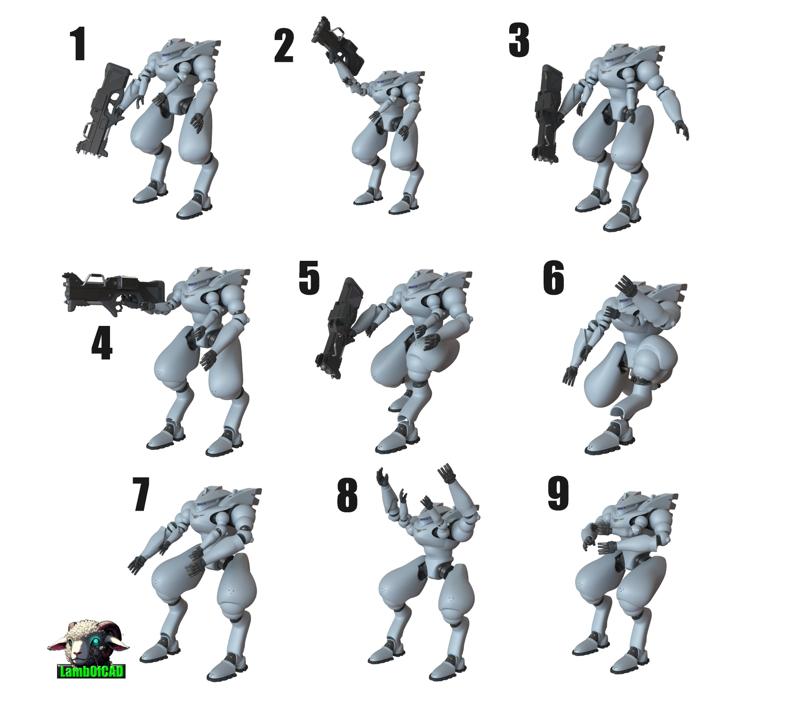 1

2

3

4

5

6

7

8

9

LambOfCAD