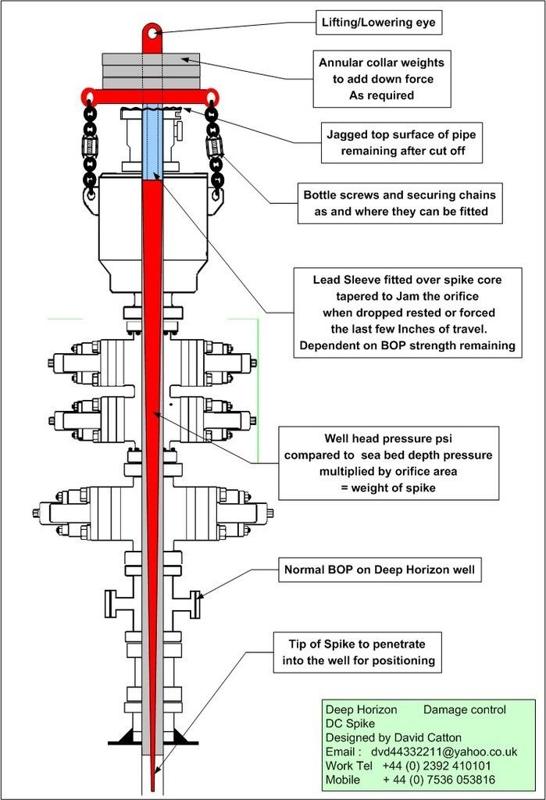 Lifting/Lowering eye

Annular collar weights to add down force As required

Jagged top surface of pipe remaining after cut off

Bottle screws and securing chains as and where they can be fitted

Lead Sleeve fitted over spike core tapered to Jam the orifice when dropped rested or forced the last few Inches of travel. Dependent on BOP strength remaining

Well head pressure psi compared to sea bed depth pressure multiplied by orifice area = weight of spike

Normal BOP on Deep Horizon well

Tip of Spike to penetrate into the well for positioning

Deep Horizon Damage control
DC Spike
Designed by David Catton
Email : dvd44332211@yahoo.co.uk
Work Tel +44 (0) 2392 410101
Mobile + 44 (0) 7536 053816