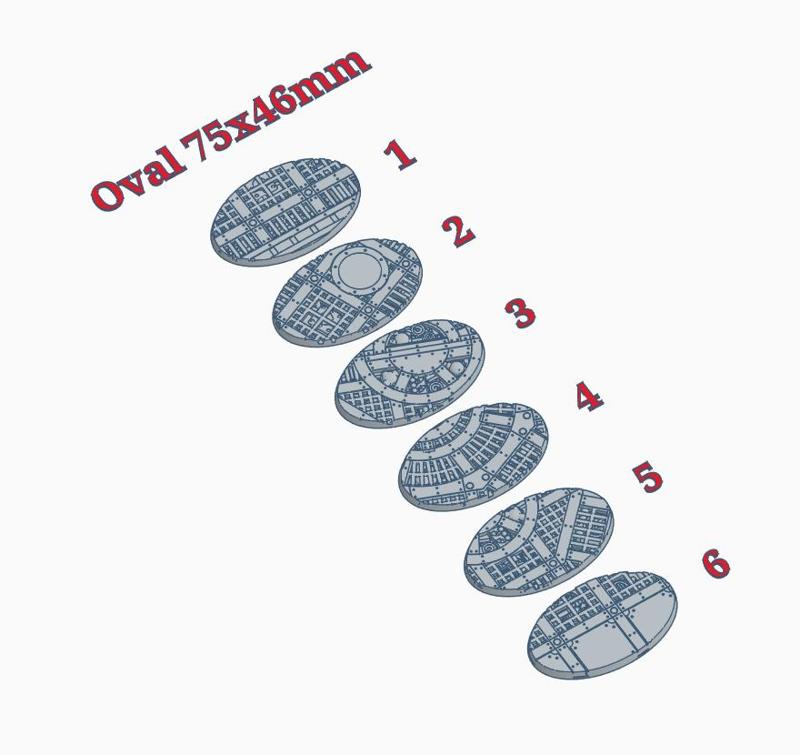 Oval 75x46mm

1

2

3

4

5

6