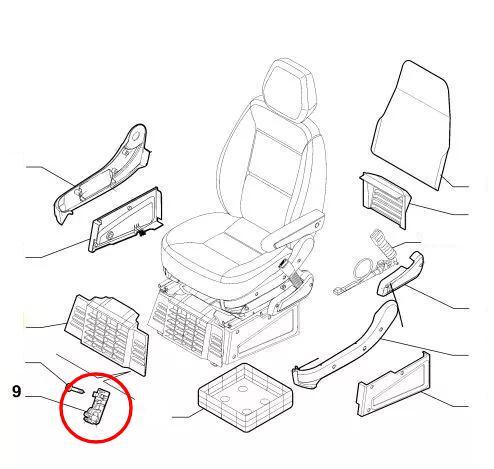 9