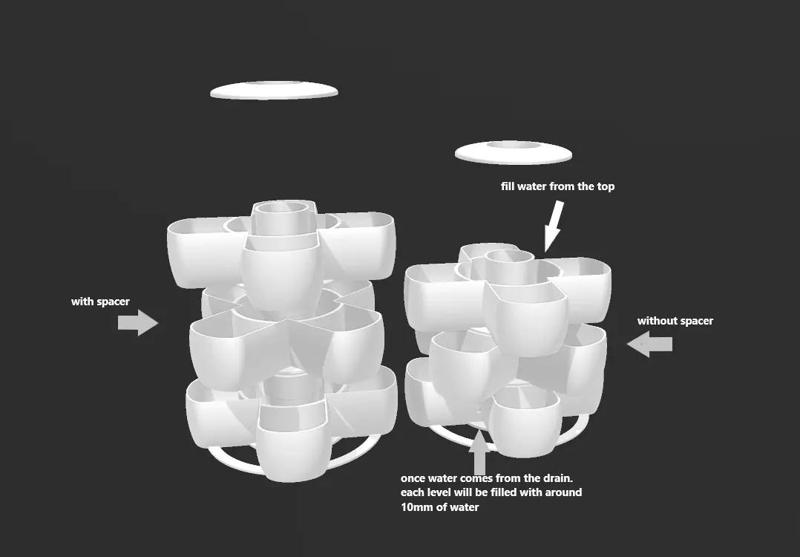 fill water from the top

with spacer

without spacer

once water comes from the drain. each level will be filled with around 10mm of water