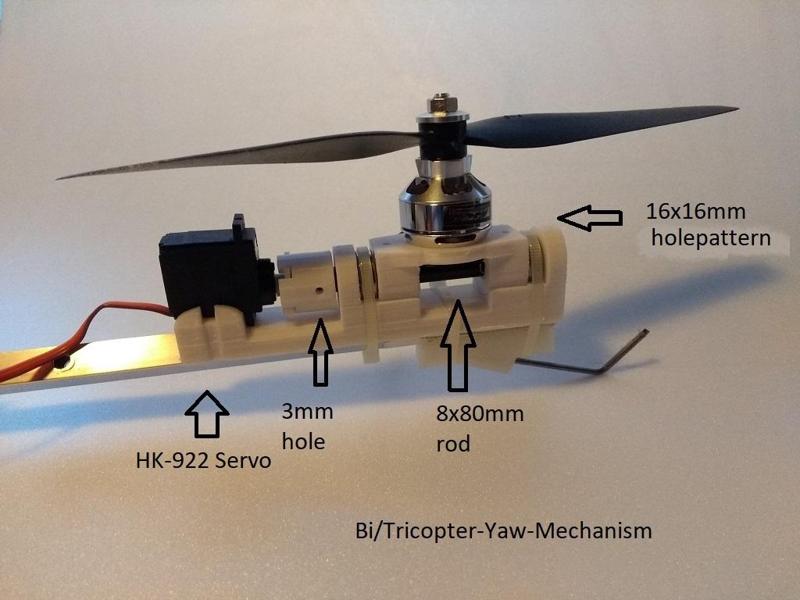 16x16mm holepattern

3mm hole

8x80mm rod

HK-922 Servo

Bi/Tricopter-Yaw-Mechanism