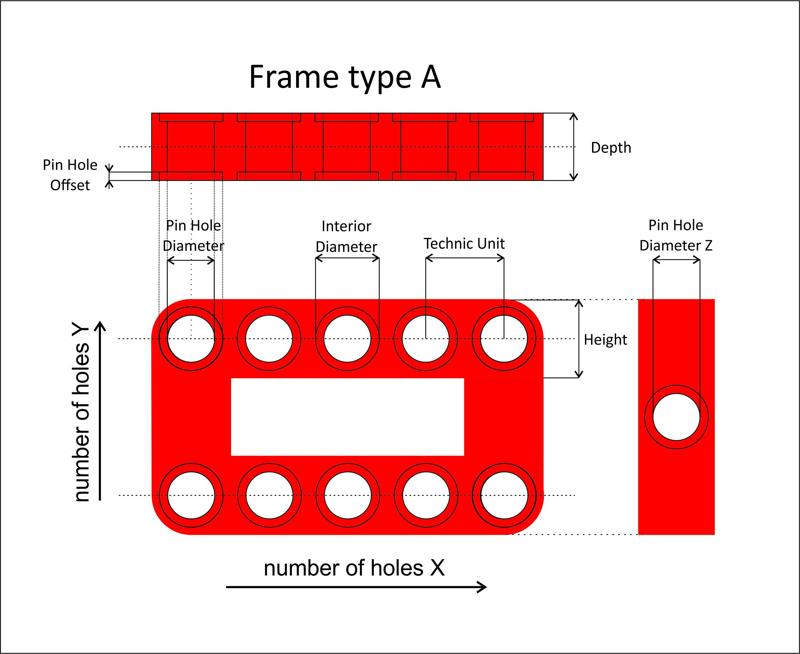 Frame type A

Depth

Pin Hole Offset

Pin Hole Diameter

Interior Diameter

Technic Unit

Pin Hole Diameter Z

Height

number of holes Y

number of holes X