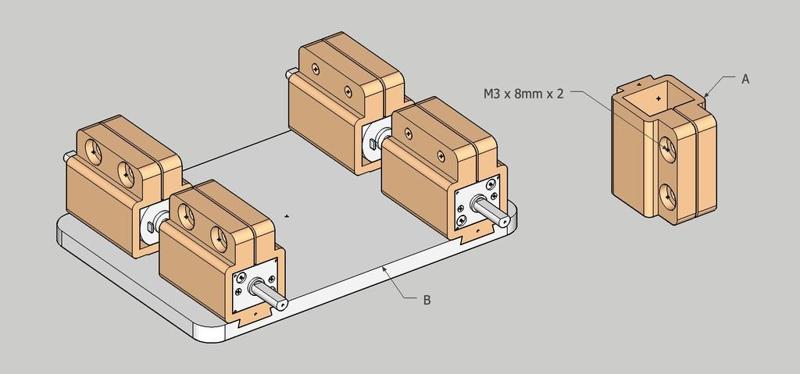 M3 x 8mm x 2

A

B