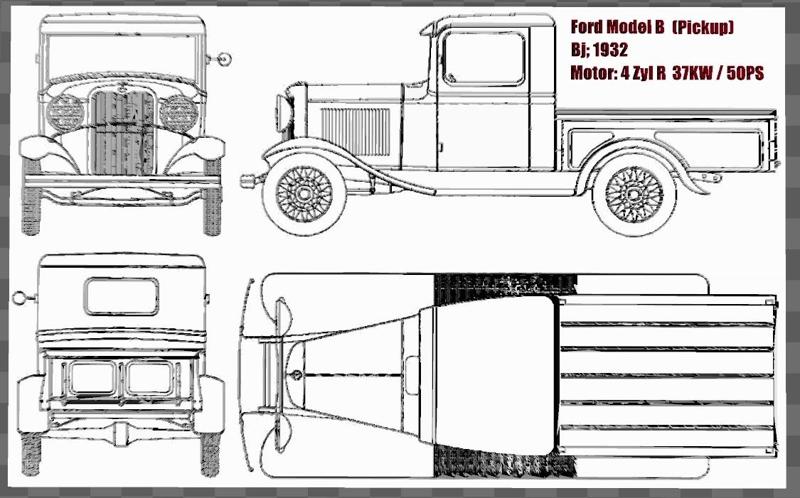 Ford Model B (Pickup)
Bj; 1932
Motor: 4 Zyl R 37KW / 50PS