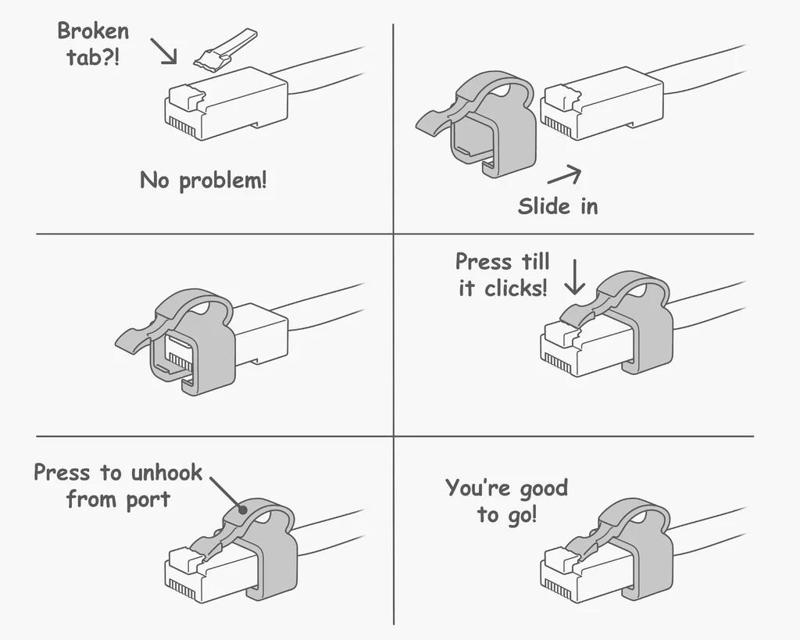 Broken tab?!

No problem!

Slide in

Press till it clicks!

Press to unhook from port

You're good to go!