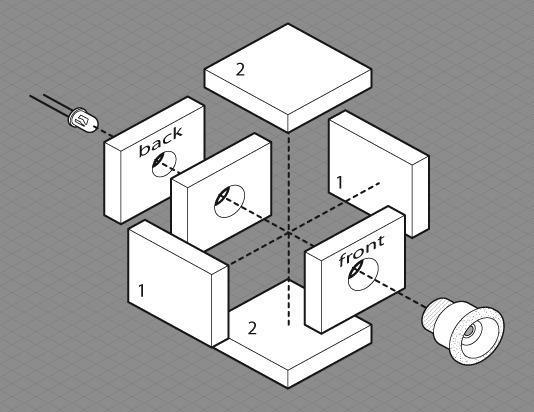 2

back

1

front

1

2