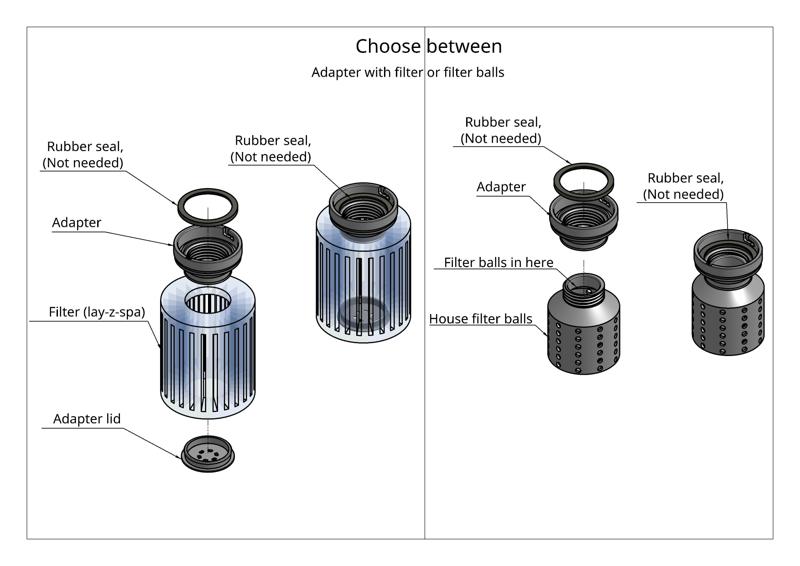 Choose between

Adapter with filter or filter balls

Rubber seal, (Not needed)

Adapter

Filter (lay-z-spa)

Adapter lid

Rubber seal, (Not needed)

Rubber seal, (Not needed)

Adapter

Filter balls in here

House filter balls

Rubber seal, (Not needed)