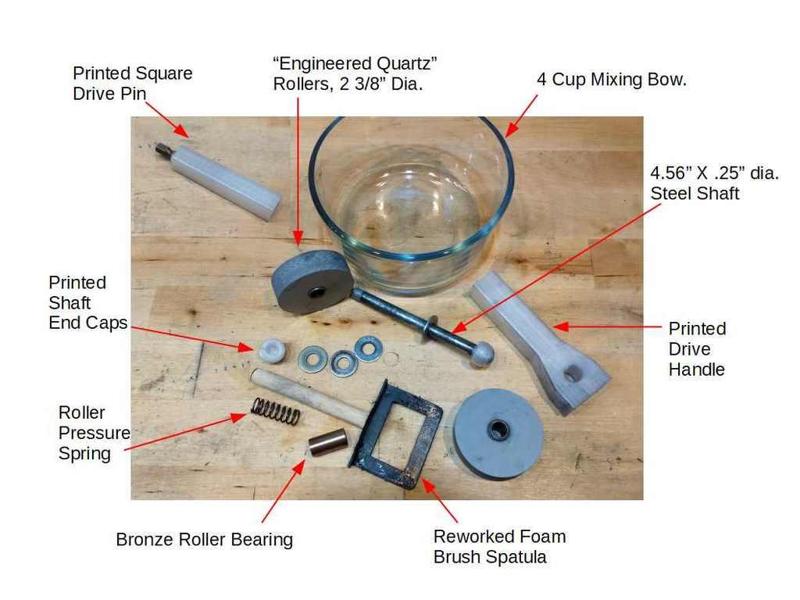 Printed Square Drive Pin

“Engineered Quartz” Rollers, 2 3/8” Dia.

4 Cup Mixing Bow.

4.56” X .25” dia. Steel Shaft

Printed Shaft End Caps

Printed Drive Handle

Roller Pressure Spring

Bronze Roller Bearing

Reworked Foam Brush Spatula