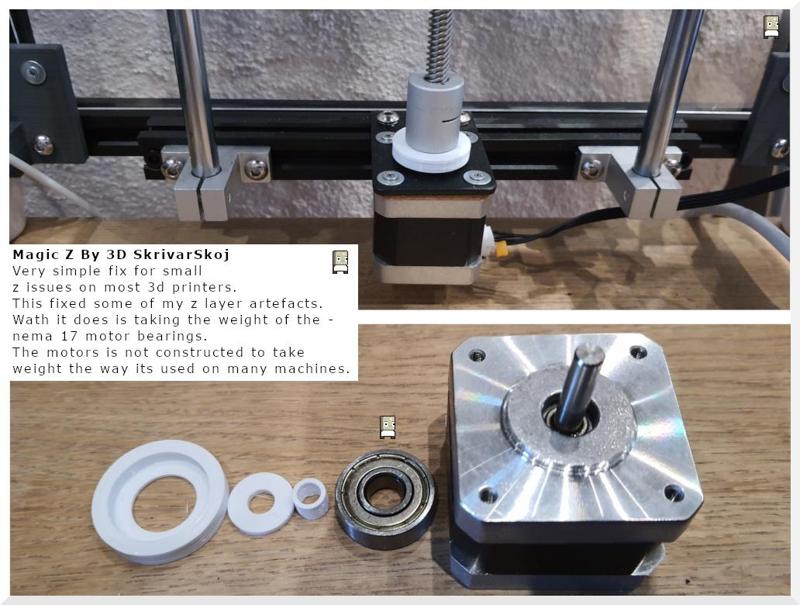 Magic Z By 3D SkrivarSkoj
Very simple fix for small z issues on most 3d printers.
This fixed some of my z layer artefacts.
Wath it does is taking the weight of the - nema 17 motor bearings.
The motors is not constructed to take weight the way its used on many machines.