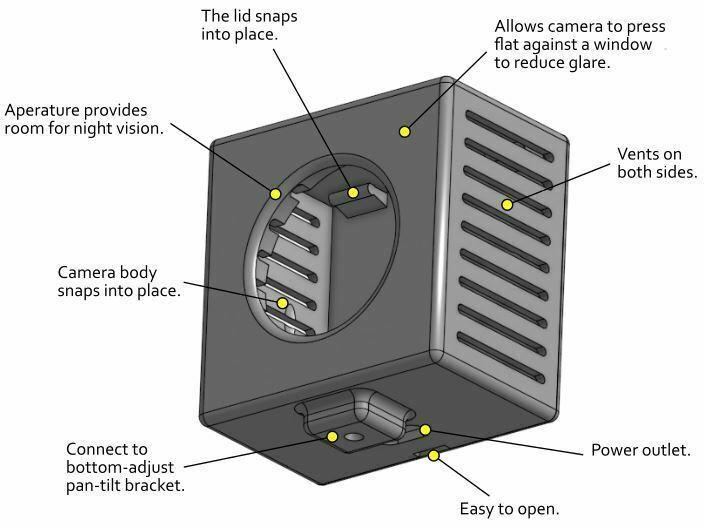 The lid snaps into place.

Allows camera to press flat against a window to reduce glare.

Aperature provides room for night vision.

Vents on both sides.

Camera body snaps into place.

Connect to bottom-adjust pan-tilt bracket.

Power outlet.

Easy to open.