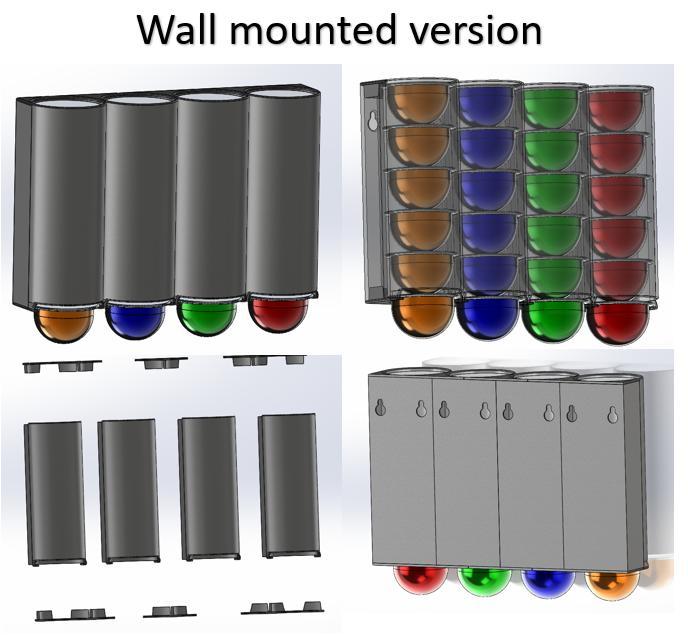 Wall mounted version