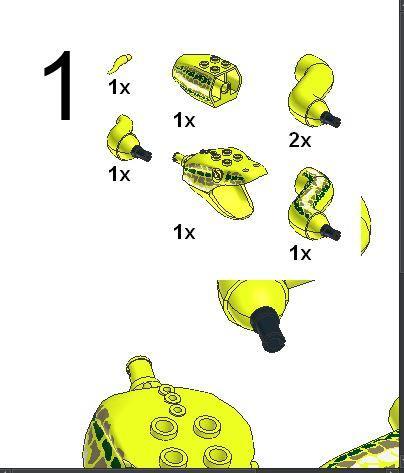 1

1x

1x

2x

1x

1x

1x