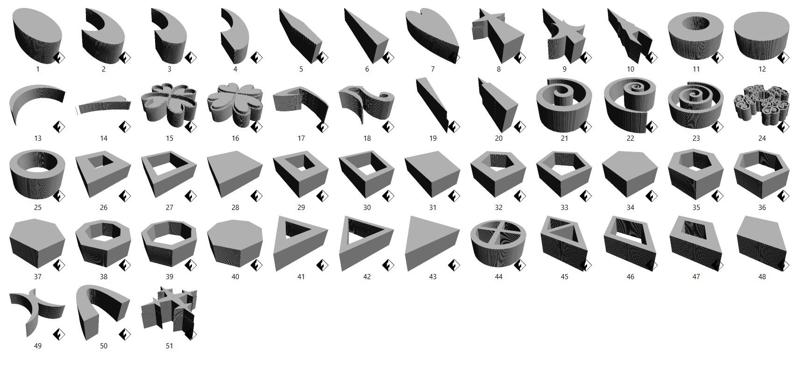 1 2 3 4 5 6 7 8 9 10 11 12

13 14 15 16 17 18 19 20 21 22 23 24

25 26 27 28 29 30 31 32 33 34 35 36

37 38 39 40 41 42 43 44 45 46 47 48

49 50 51