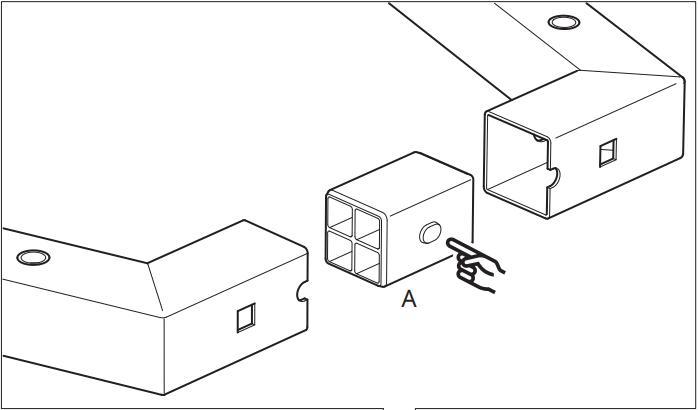 A