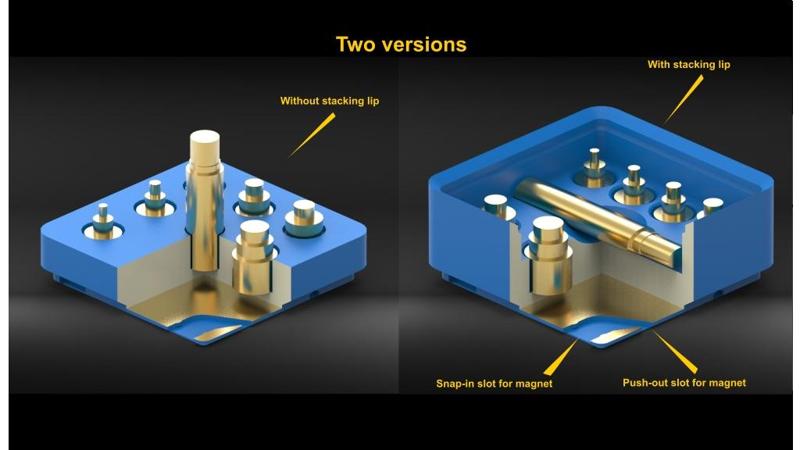 Two versions

Without stacking lip

With stacking lip

Snap-in slot for magnet

Push-out slot for magnet