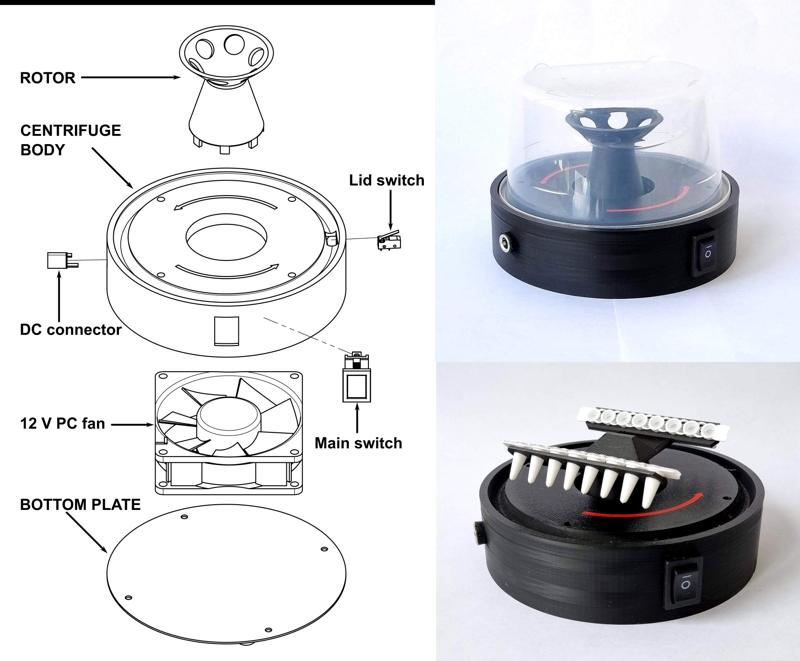 ROTOR

CENTRIFUGE BODY

Lid switch

DC connector

12 V PC fan

Main switch

BOTTOM PLATE