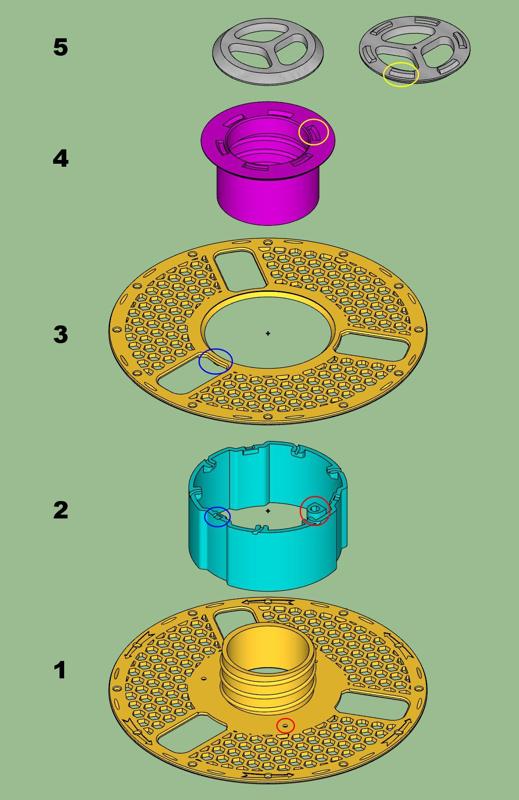 5

4

3

2

1