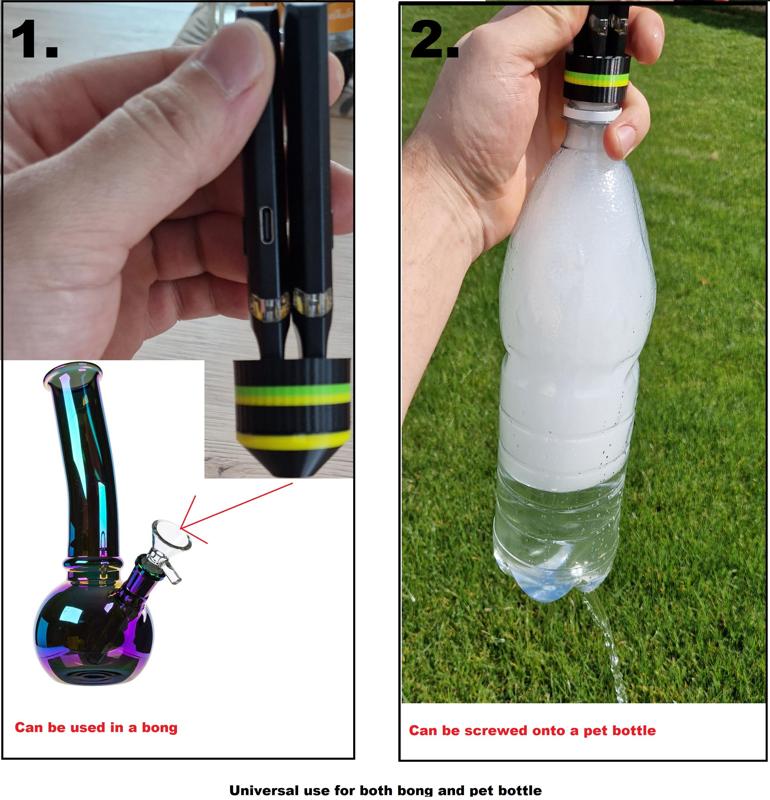 1.

Can be used in a bong

2.

Can be screwed onto a pet bottle

Universal use for both bong and pet bottle