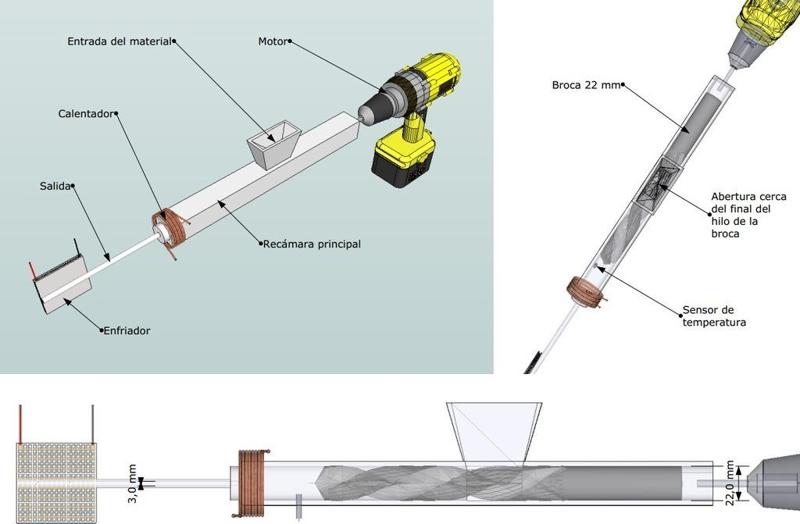 Entrada del material

Motor

Calentador

Salida

Recámara principal

Enfriador

Broca 22 mm

Abertura cerca del final del hilo de la broca

Sensor de temperatura

3,0 mm

22,0 mm